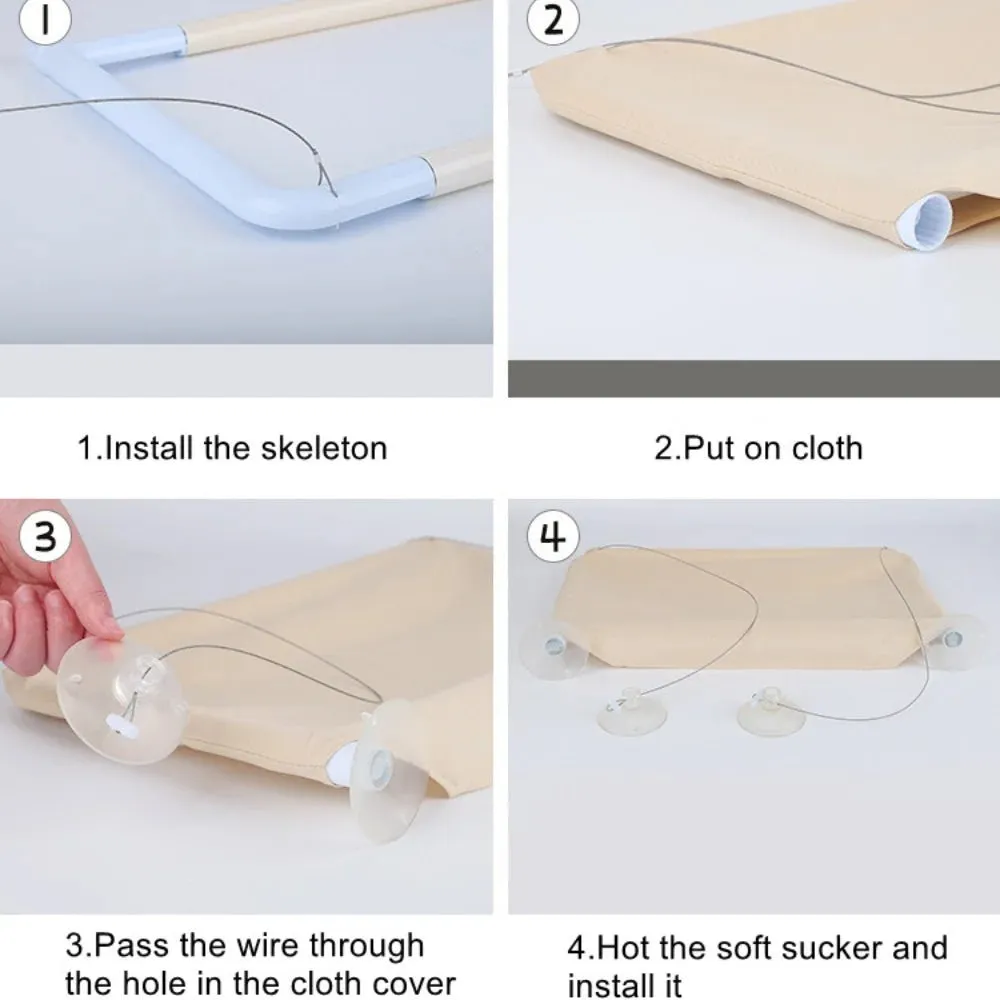 1

2

1.Install the skeleton

2.Put on cloth

3

4

3.Pass the wire through the hole in the cloth cover

4.Hot the soft sucker and install it